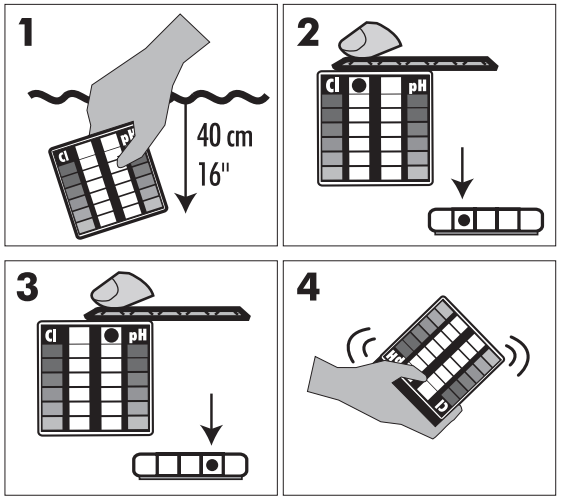 1

Cl pH

40 cm
16"

2

Cl pH

3

Cl pH

4

pH Cl